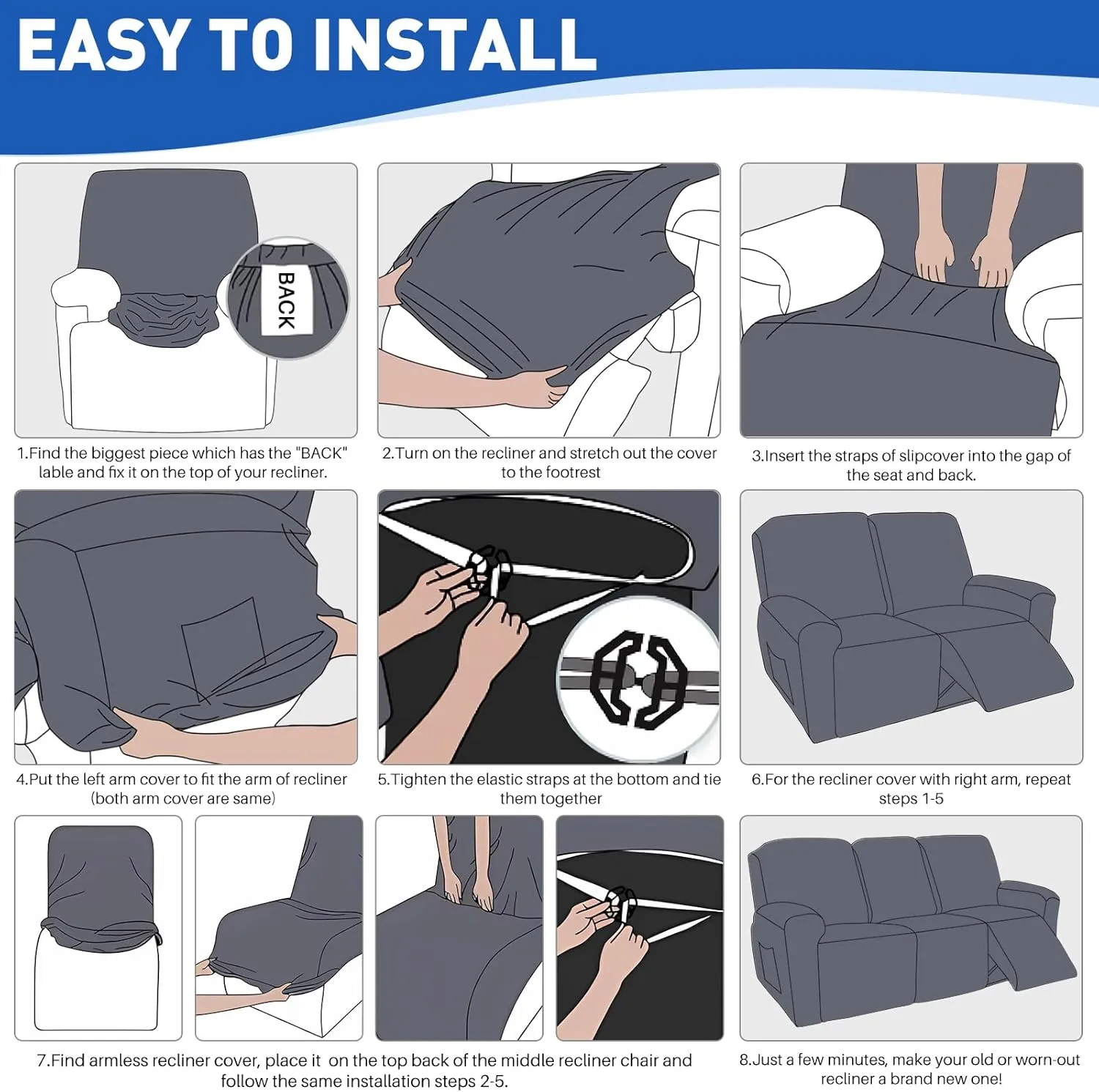 EASY TO INSTALL

BACK

1.Find the biggest piece which has the "BACK" lable and fix it on the top of your recliner.

2.Turn on the recliner and stretch out the cover to the footrest

3.Insert the straps of slipcover into the gap of the seat and back.

4.Put the left arm cover to fit the arm of recliner (both arm cover are same)

5.Tighten the elastic straps at the bottom and tie them together

6.For the recliner cover with right arm, repeat steps 1-5

7.Find armless recliner cover, place it on the top back of the middle recliner chair and follow the same installation steps 2-5.

8.Just a few minutes, make your old or worn-out recliner a brand new one!